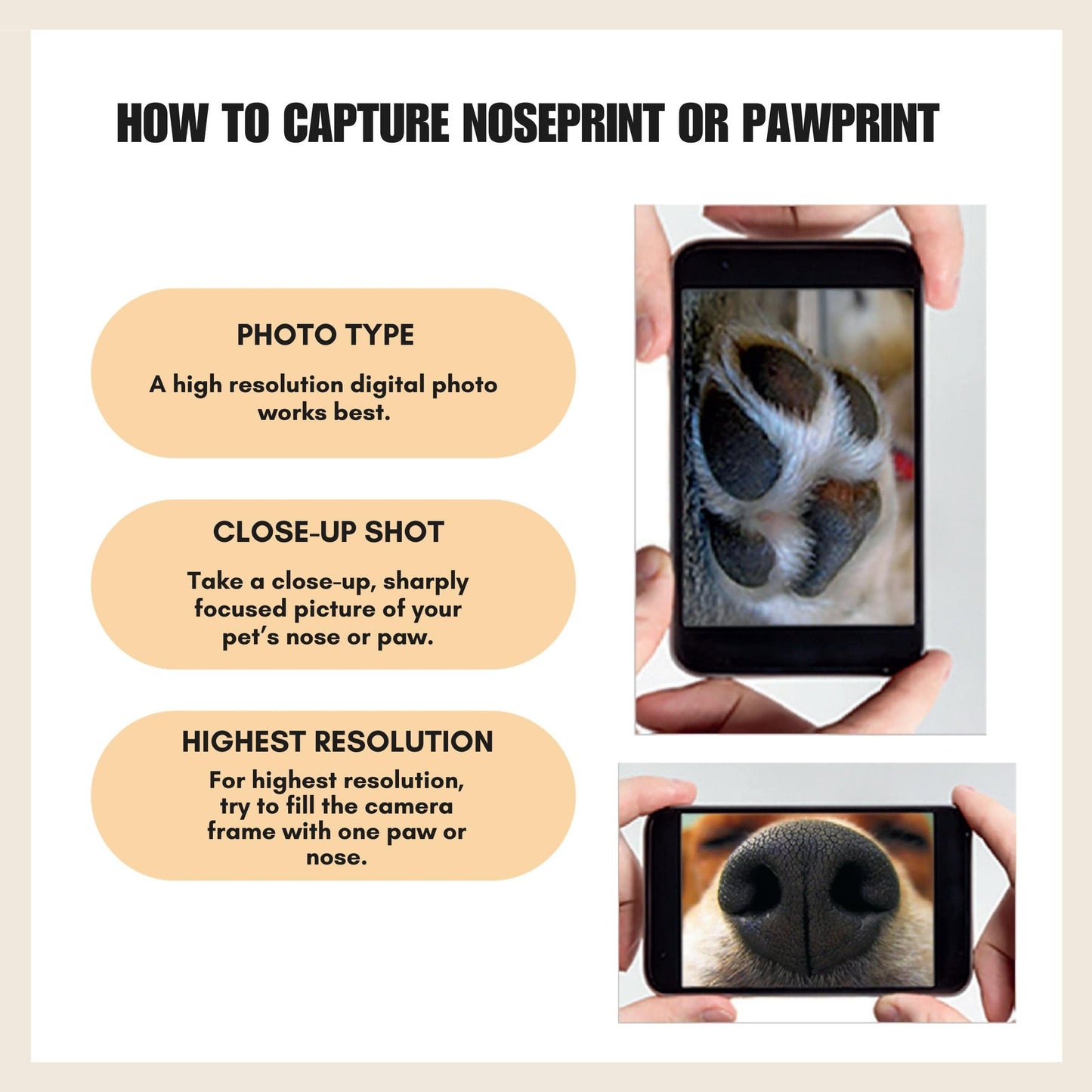 HOW TO CAPTURE NOSEPRINT OR PAWPRINT

PHOTO TYPE

A high resolution digital photo works best.

CLOSE-UP SHOT

Take a close-up, sharply focused picture of your pet's nose or paw.

HIGHEST RESOLUTION

For highest resolution, try to fill the camera frame with one paw or nose.