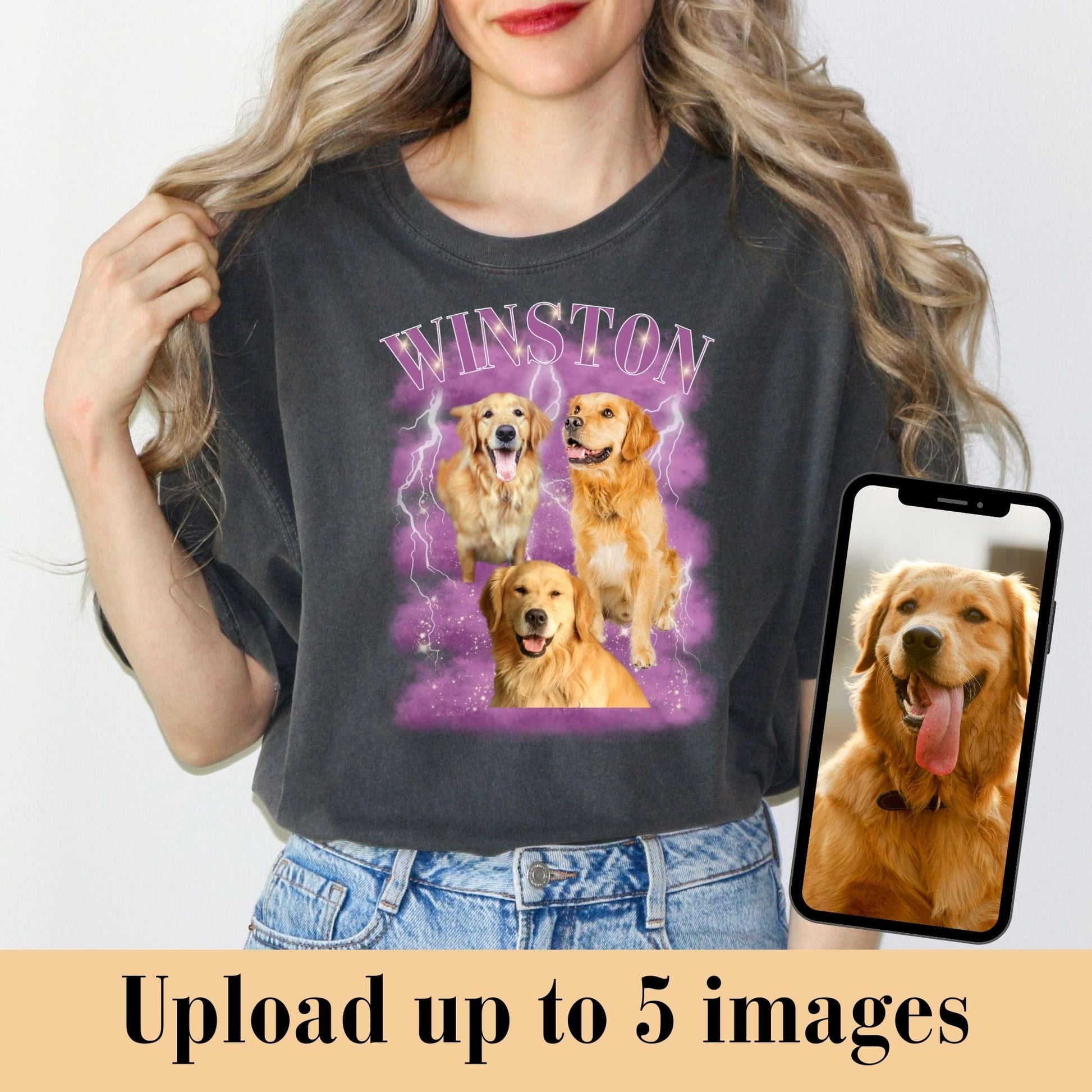 WINSTON

Upload up to 5 images